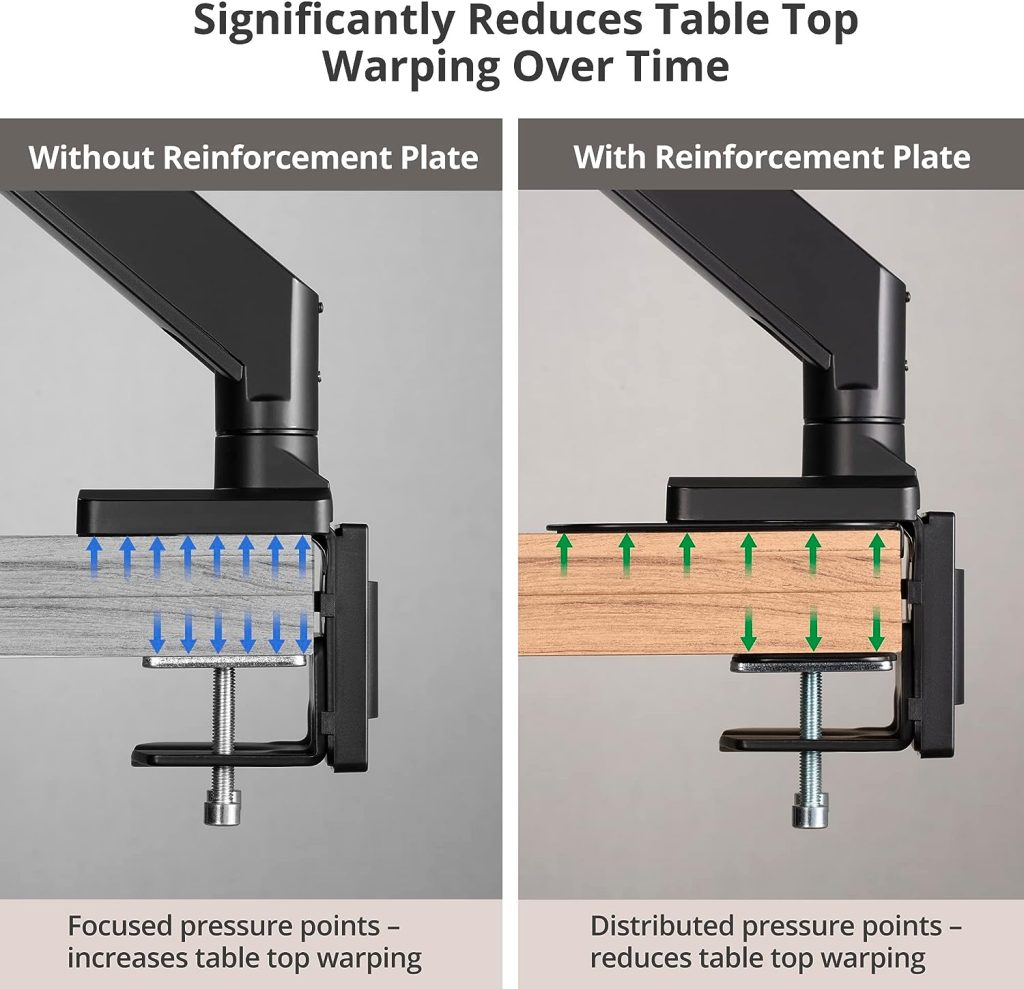 Significantly Reduces Table Top Warping Over Time

Without Reinforcement Plate

Focused pressure points – increases table top warping

With Reinforcement Plate

Distributed pressure points – reduces table top warping